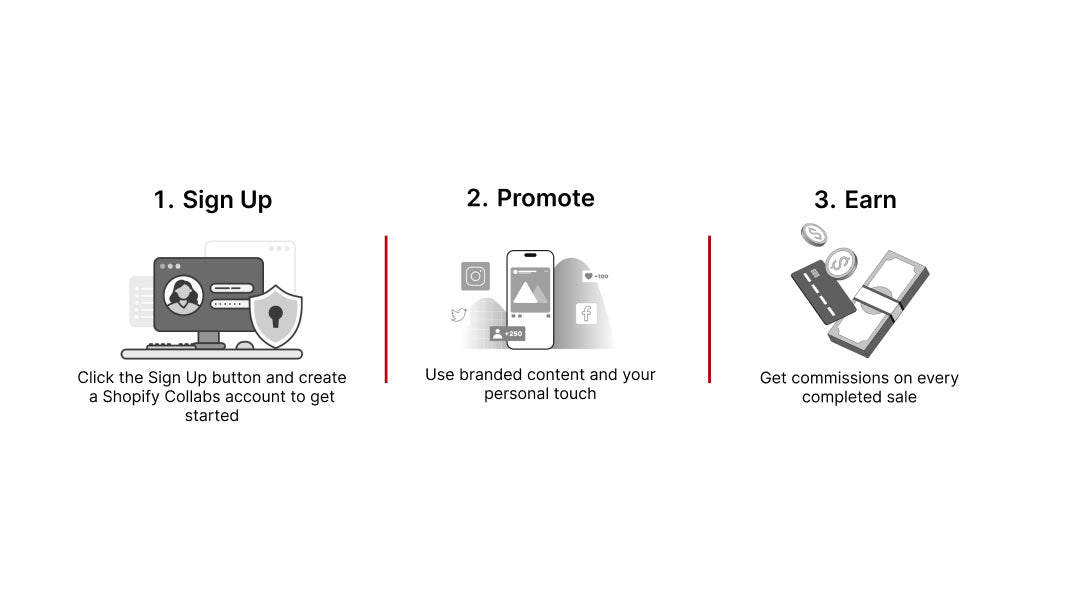 1. Sign Up

Click the Sign Up button and create a Shopify Collabs account to get started

2. Promote

+100

+250

Use branded content and your personal touch

3. Earn

Get commissions on every completed sale